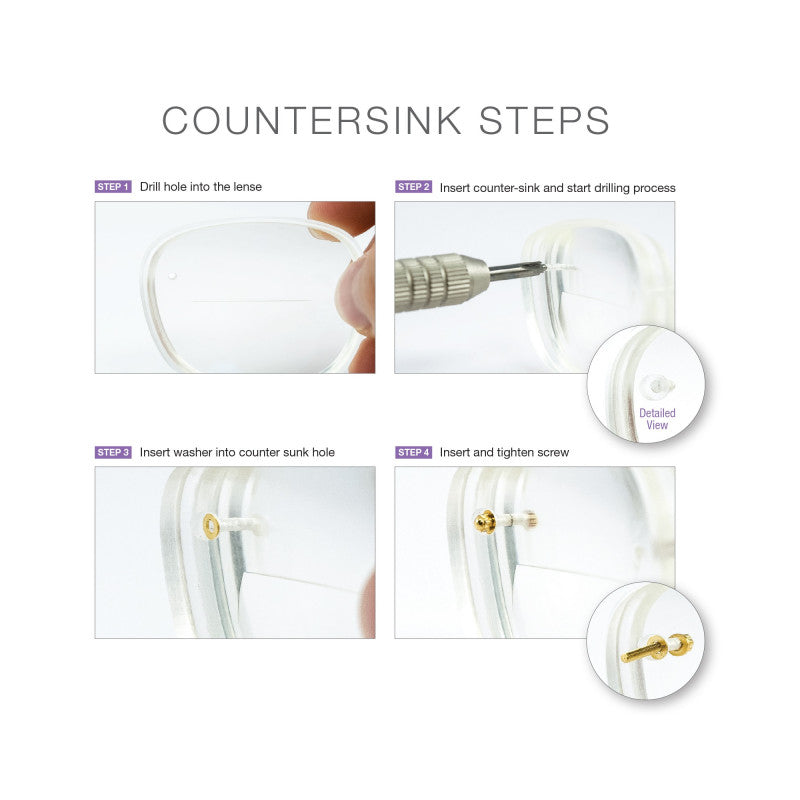 COUNTERSINK STEPS

STEP 1 Drill hole into the lense

STEP 2 Insert counter-sink and start drilling process

Detailed View

STEP 3 Insert washer into counter sunk hole

STEP 4 Insert and tighten screw